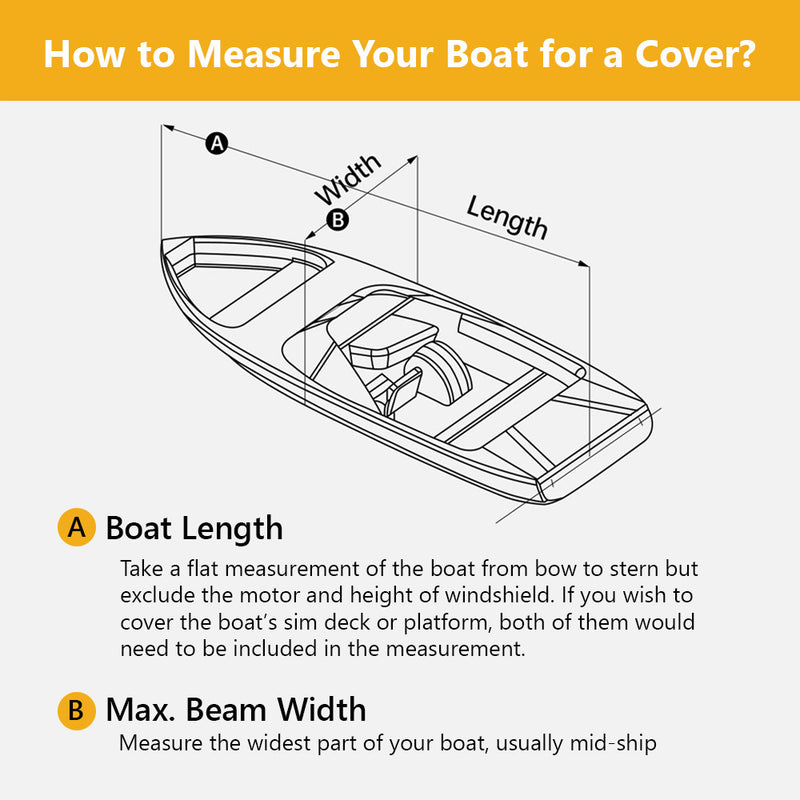 How to Measure Your Boat for a Cover?

A

Width

B

Length

A Boat Length

Take a flat measurement of the boat from bow to stern but exclude the motor and height of windshield. If you wish to cover the boat's sim deck or platform, both of them would need to be included in the measurement.

B Max. Beam Width

Measure the widest part of your boat, usually mid-ship