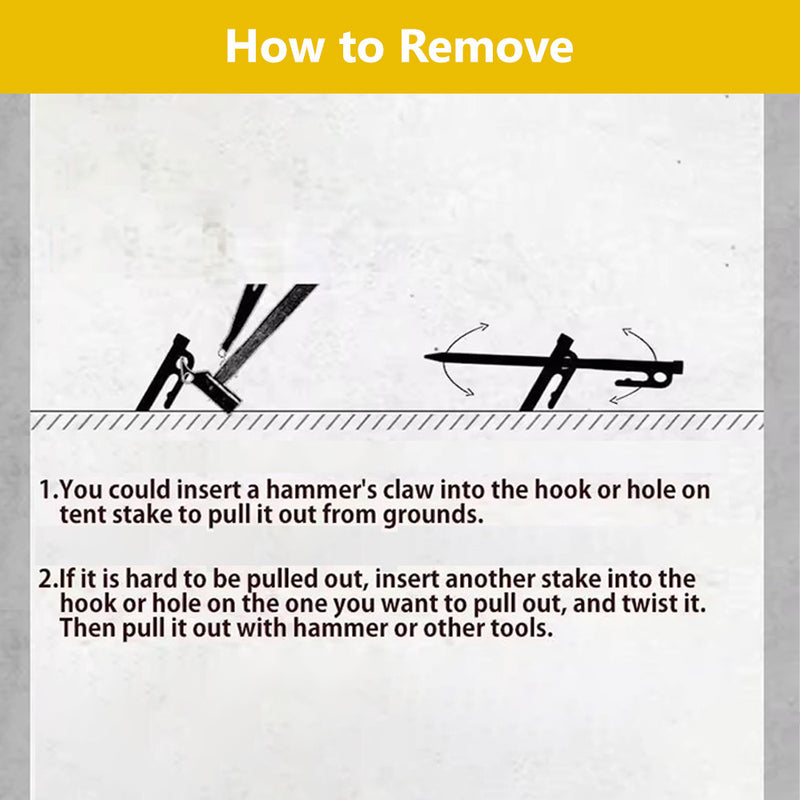 How to Remove

1.You could insert a hammer's claw into the hook or hole on tent stake to pull it out from grounds.

2.If it is hard to be pulled out, insert another stake into the hook or hole on the one you want to pull out, and twist it. Then pull it out with hammer or other tools.