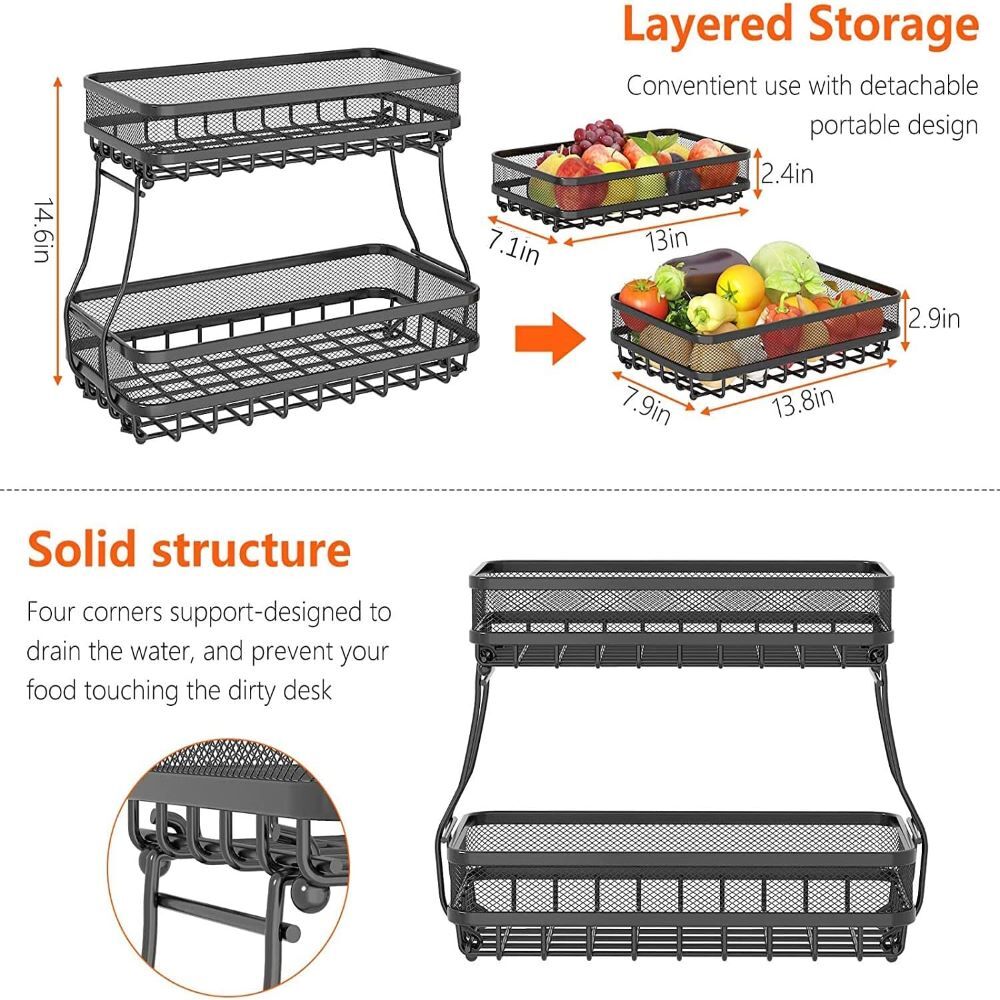 Layered Storage

Conventient use with detachable portable design

14.6in

2.4in

7.1in

13in

2.9in

7.9in

13.8in

Solid structure

Four corners support-designed to drain the water, and prevent your food touching the dirty desk