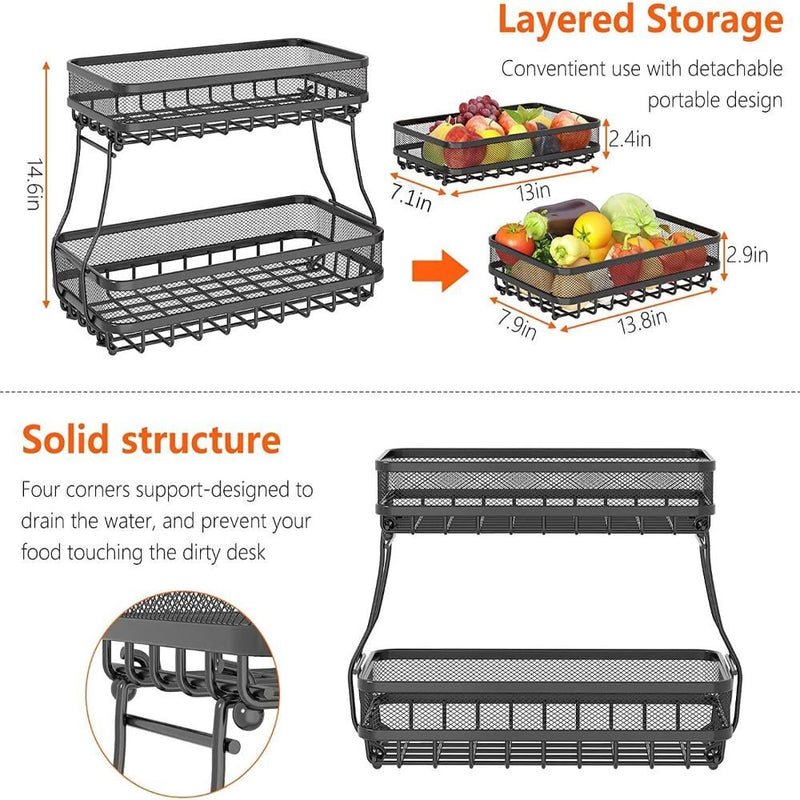 Layered Storage

Conventient use with detachable portable design

14.6in

2.4in

7.1in

13in

2.9in

7.9in

13.8in

Solid structure

Four corners support-designed to drain the water, and prevent your food touching the dirty desk