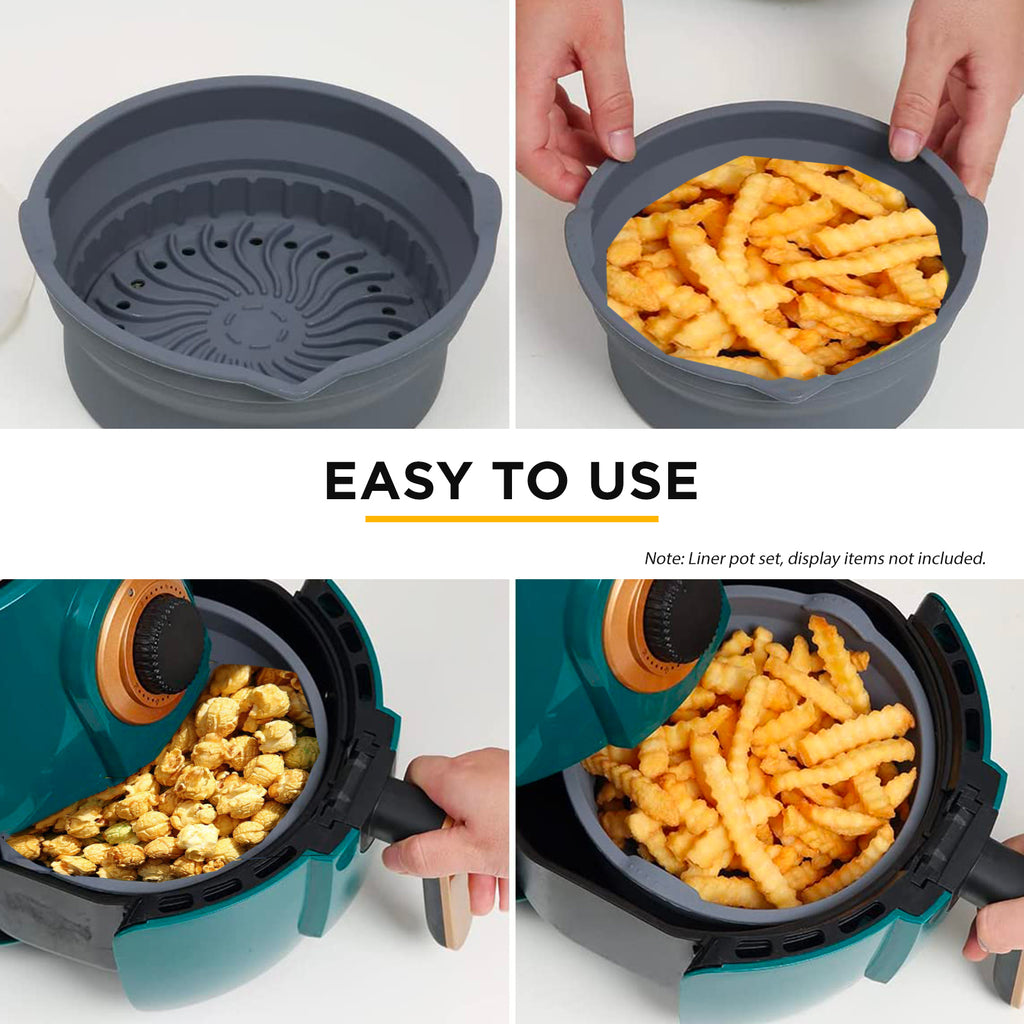 EASY TO USE

Note: Liner pot set, display items not included.