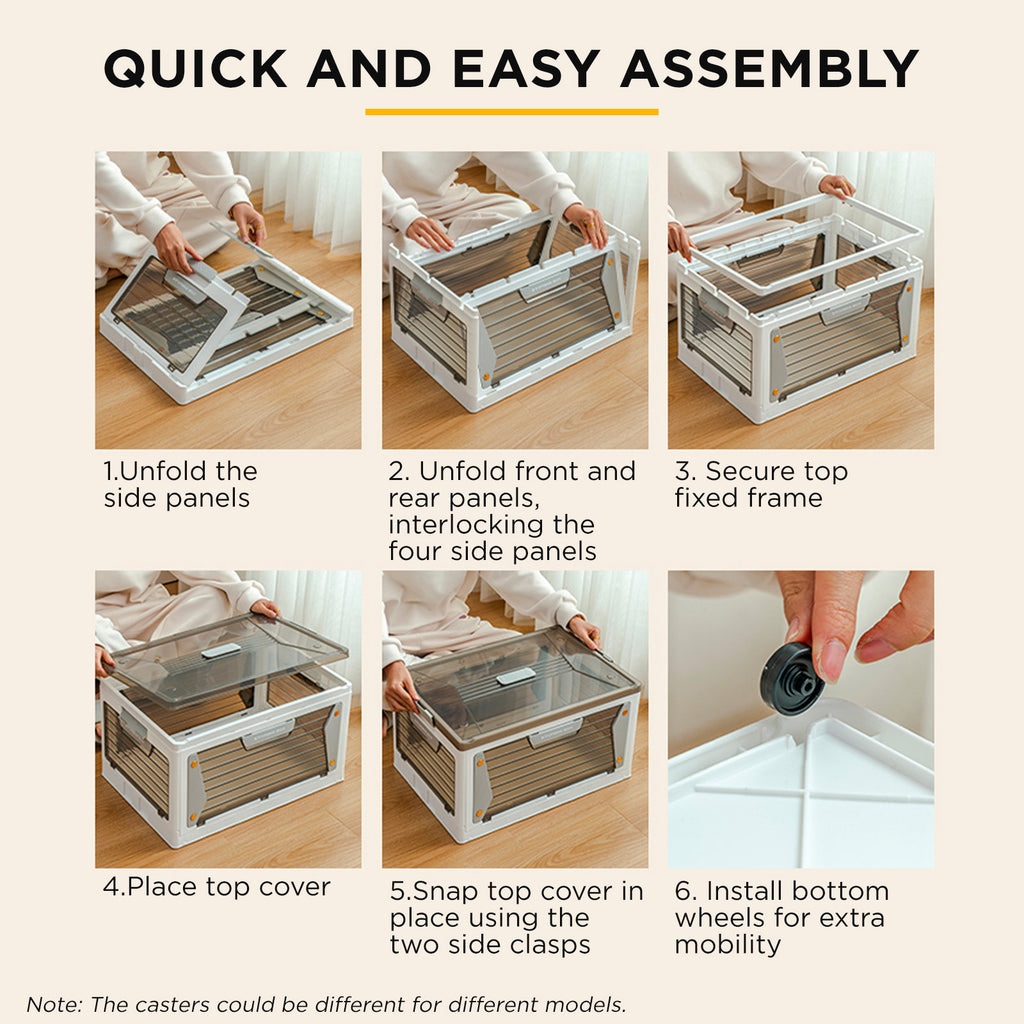 QUICK AND EASY ASSEMBLY

1.Unfold the side panels

2. Unfold front and rear panels, interlocking the four side panels

3. Secure top fixed frame

4.Place top cover

5.Snap top cover in place using the two side clasps

6. Install bottom wheels for extra mobility

Note: The casters could be different for different models.