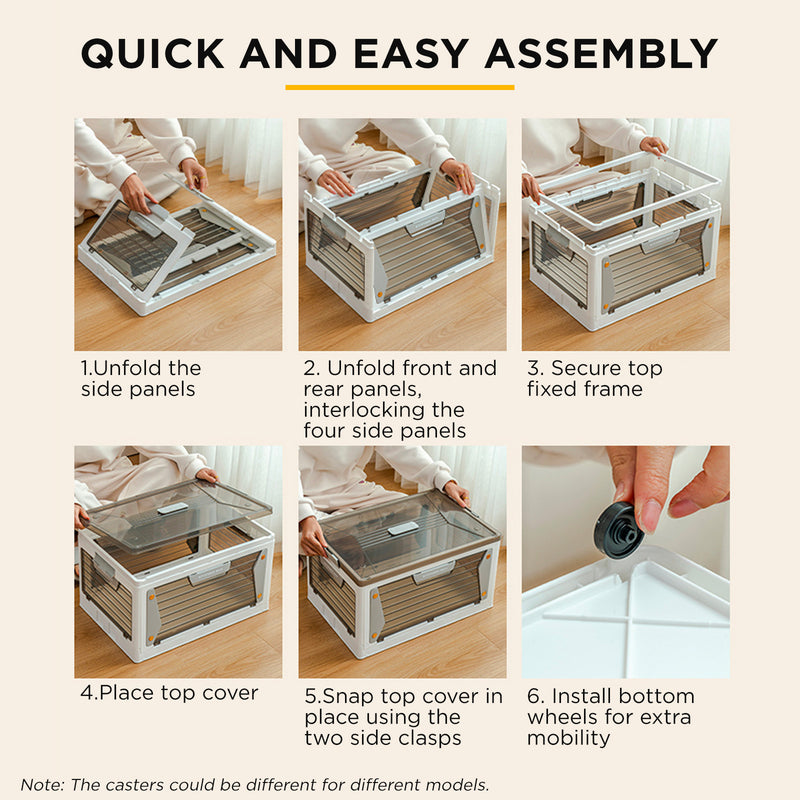 QUICK AND EASY ASSEMBLY

1.Unfold the side panels

2. Unfold front and rear panels, interlocking the four side panels

3. Secure top fixed frame

4.Place top cover

5.Snap top cover in place using the two side clasps

6. Install bottom wheels for extra mobility

Note: The casters could be different for different models.