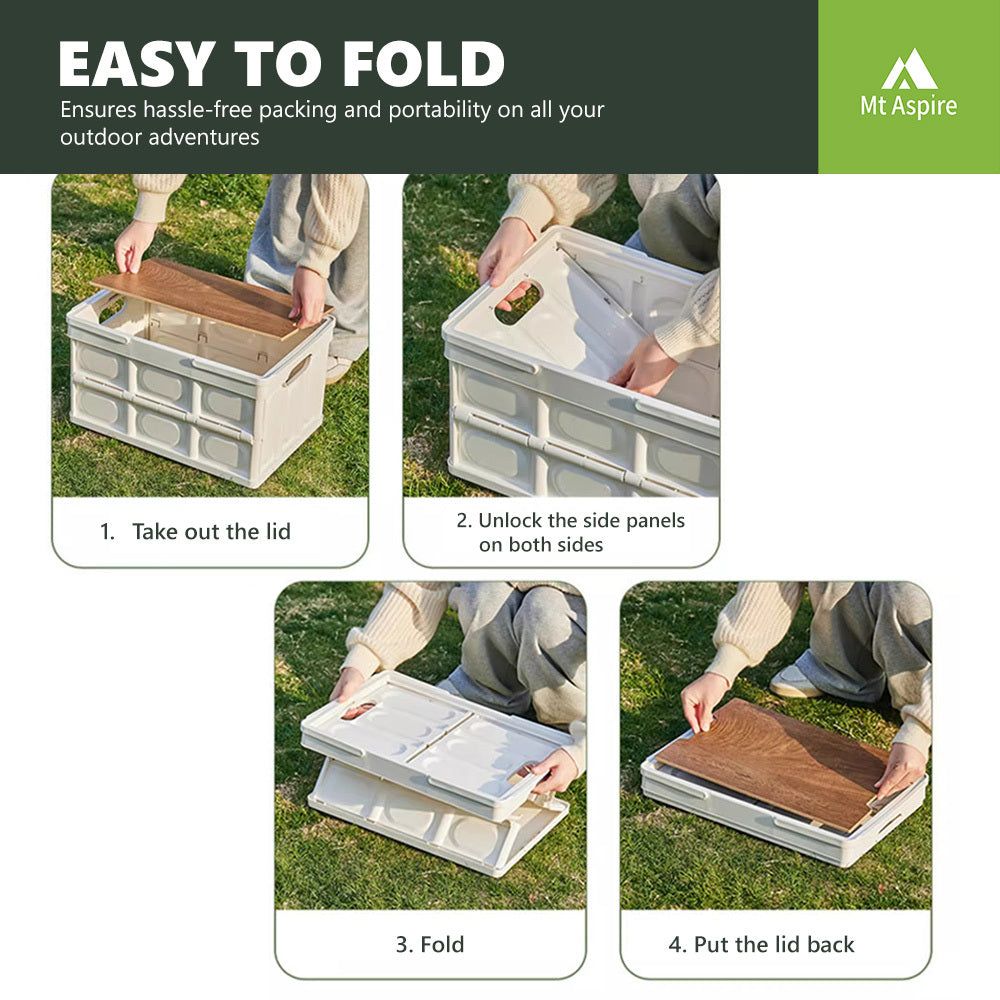 EASY TO FOLD

Ensures hassle-free packing and portability on all your outdoor adventures

Mt Aspire

1. Take out the lid

2. Unlock the side panels on both sides

3. Fold

4. Put the lid back