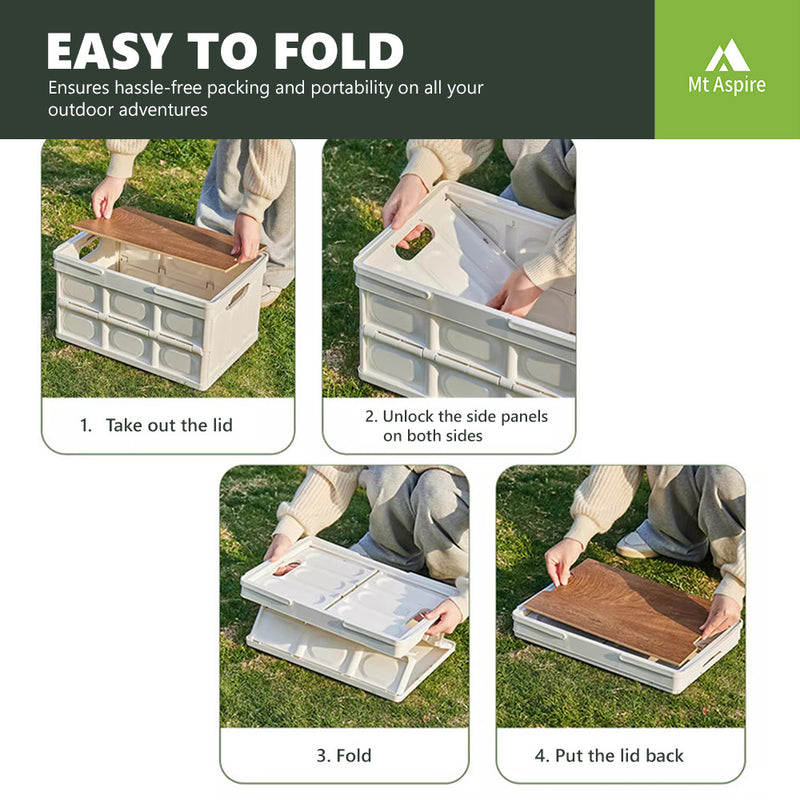 EASY TO FOLD

Ensures hassle-free packing and portability on all your outdoor adventures

Mt Aspire

1. Take out the lid

2. Unlock the side panels on both sides

3. Fold

4. Put the lid back