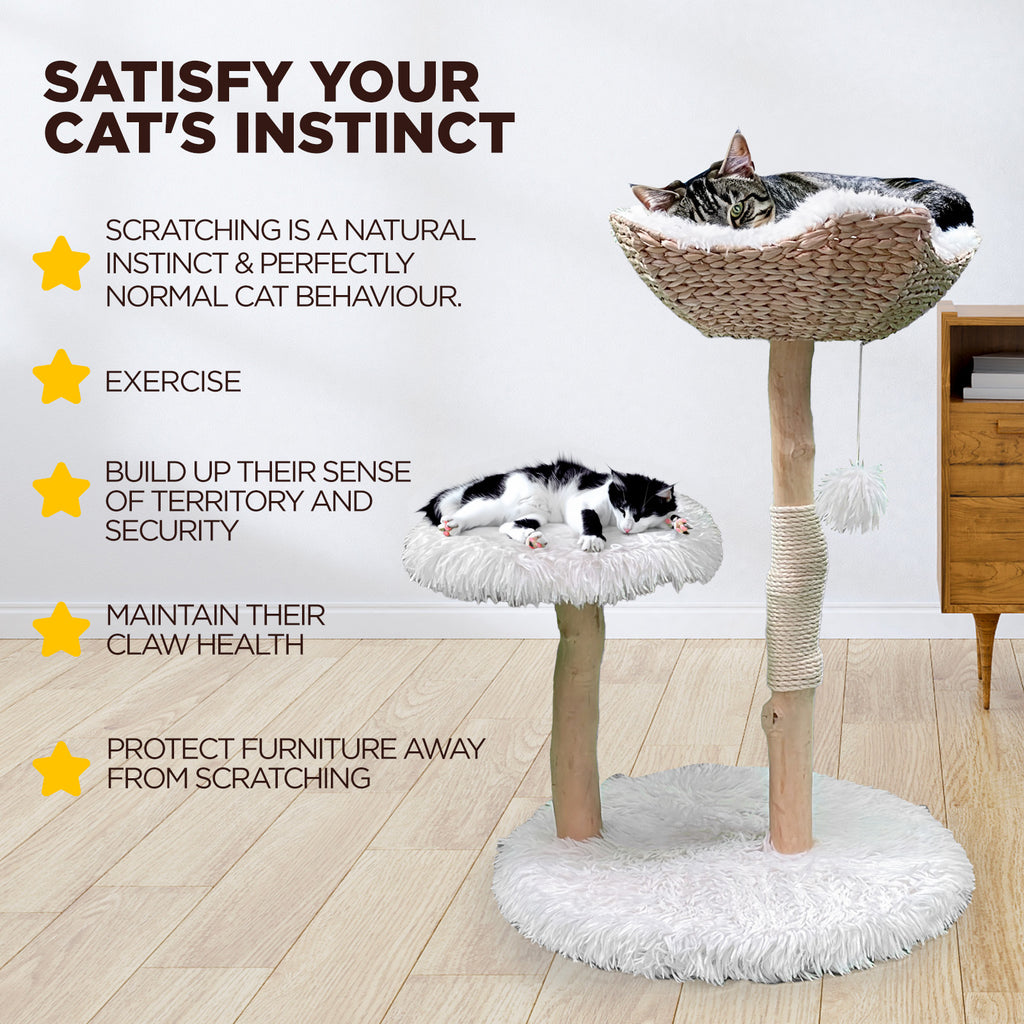 SATISFY YOUR CAT'S INSTINCT

SCRATCHING IS A NATURAL INSTINCT & PERFECTLY NORMAL CAT BEHAVIOUR.

EXERCISE

BUILD UP THEIR SENSE OF TERRITORY AND SECURITY

MAINTAIN THEIR CLAW HEALTH

PROTECT FURNITURE AWAY FROM SCRATCHING