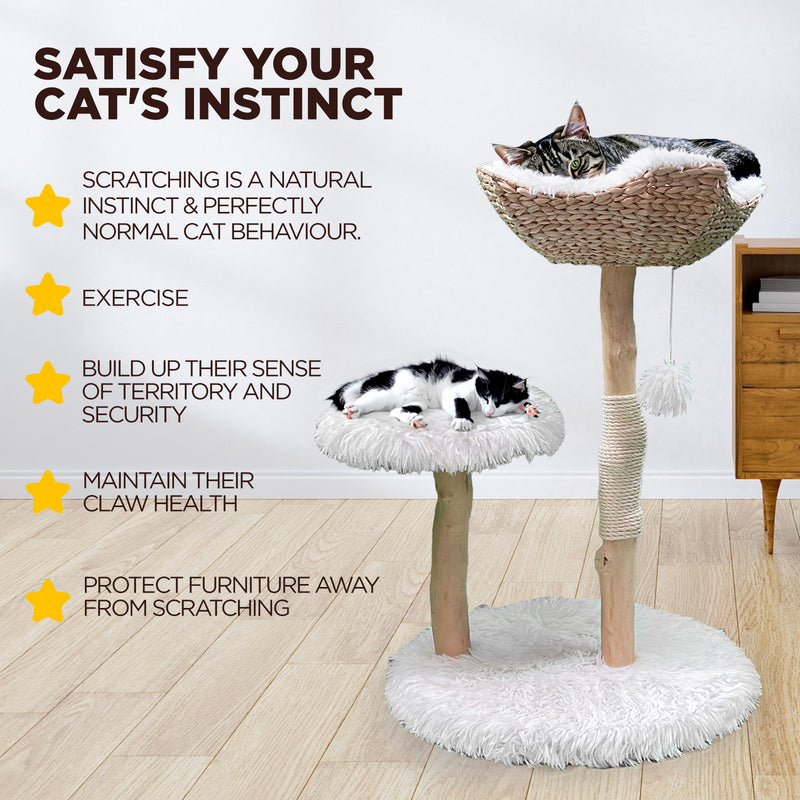 SATISFY YOUR CAT'S INSTINCT

SCRATCHING IS A NATURAL INSTINCT & PERFECTLY NORMAL CAT BEHAVIOUR.

EXERCISE

BUILD UP THEIR SENSE OF TERRITORY AND SECURITY

MAINTAIN THEIR CLAW HEALTH

PROTECT FURNITURE AWAY FROM SCRATCHING