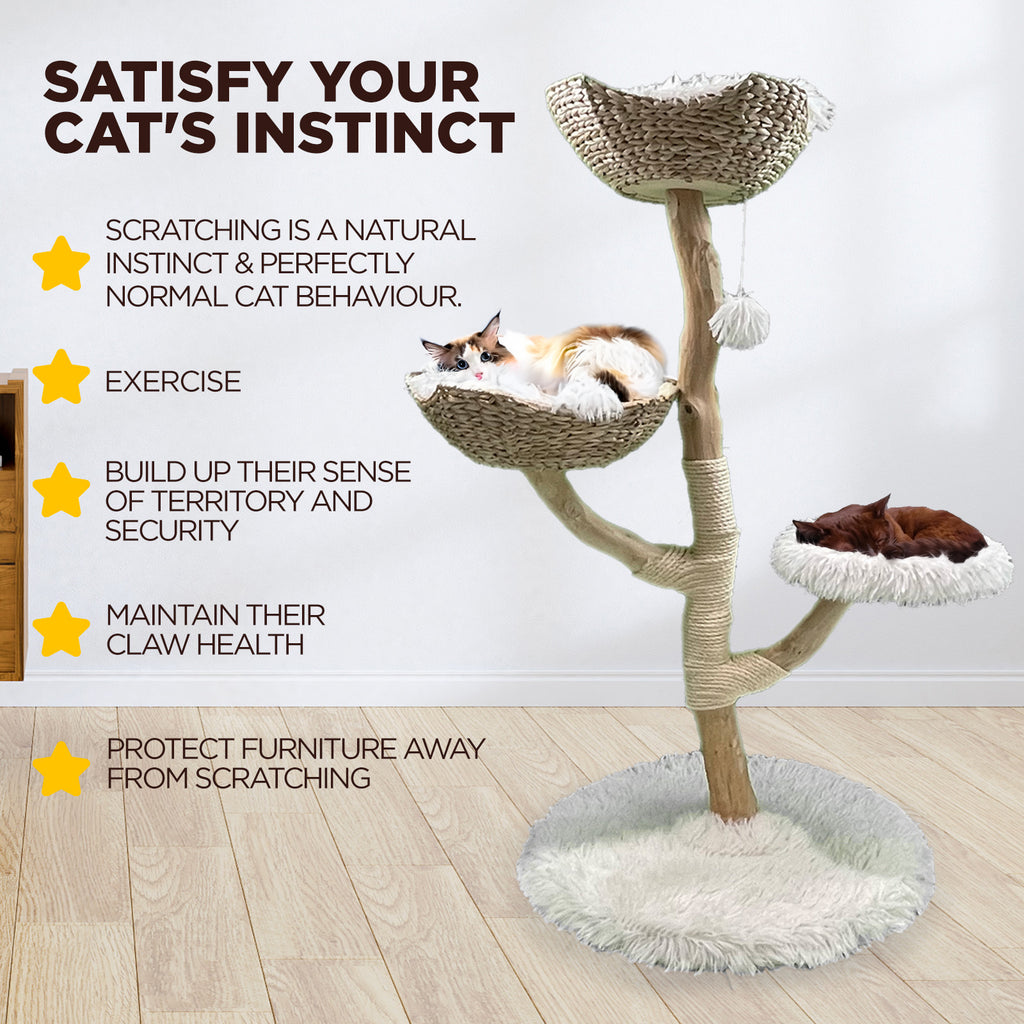 SATISFY YOUR CAT'S INSTINCT

SCRATCHING IS A NATURAL INSTINCT & PERFECTLY NORMAL CAT BEHAVIOUR.

EXERCISE

BUILD UP THEIR SENSE OF TERRITORY AND SECURITY

MAINTAIN THEIR CLAW HEALTH

PROTECT FURNITURE AWAY FROM SCRATCHING