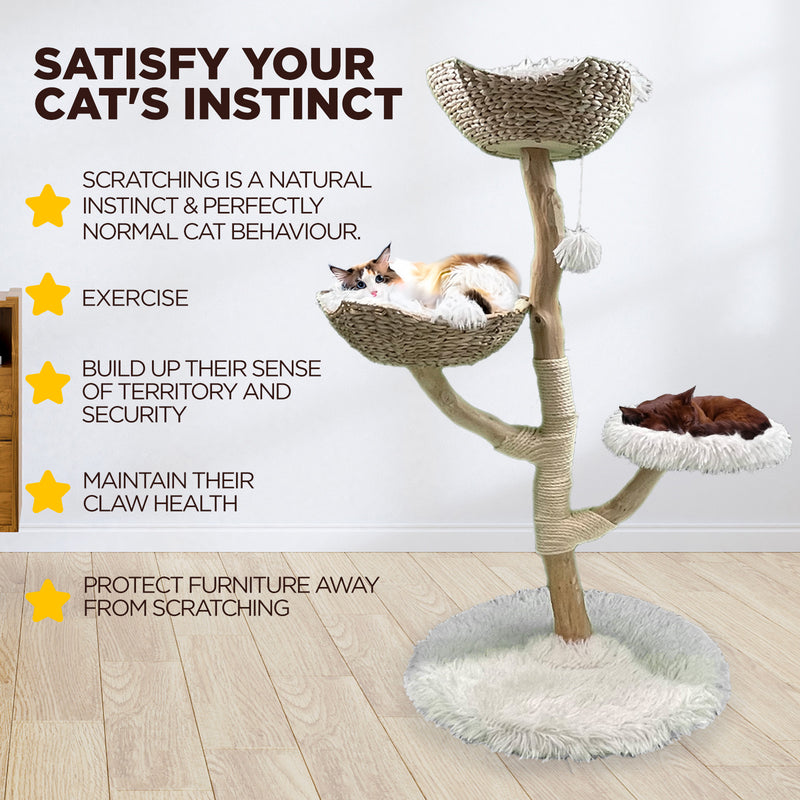 SATISFY YOUR CAT'S INSTINCT

SCRATCHING IS A NATURAL INSTINCT & PERFECTLY NORMAL CAT BEHAVIOUR.

EXERCISE

BUILD UP THEIR SENSE OF TERRITORY AND SECURITY

MAINTAIN THEIR CLAW HEALTH

PROTECT FURNITURE AWAY FROM SCRATCHING