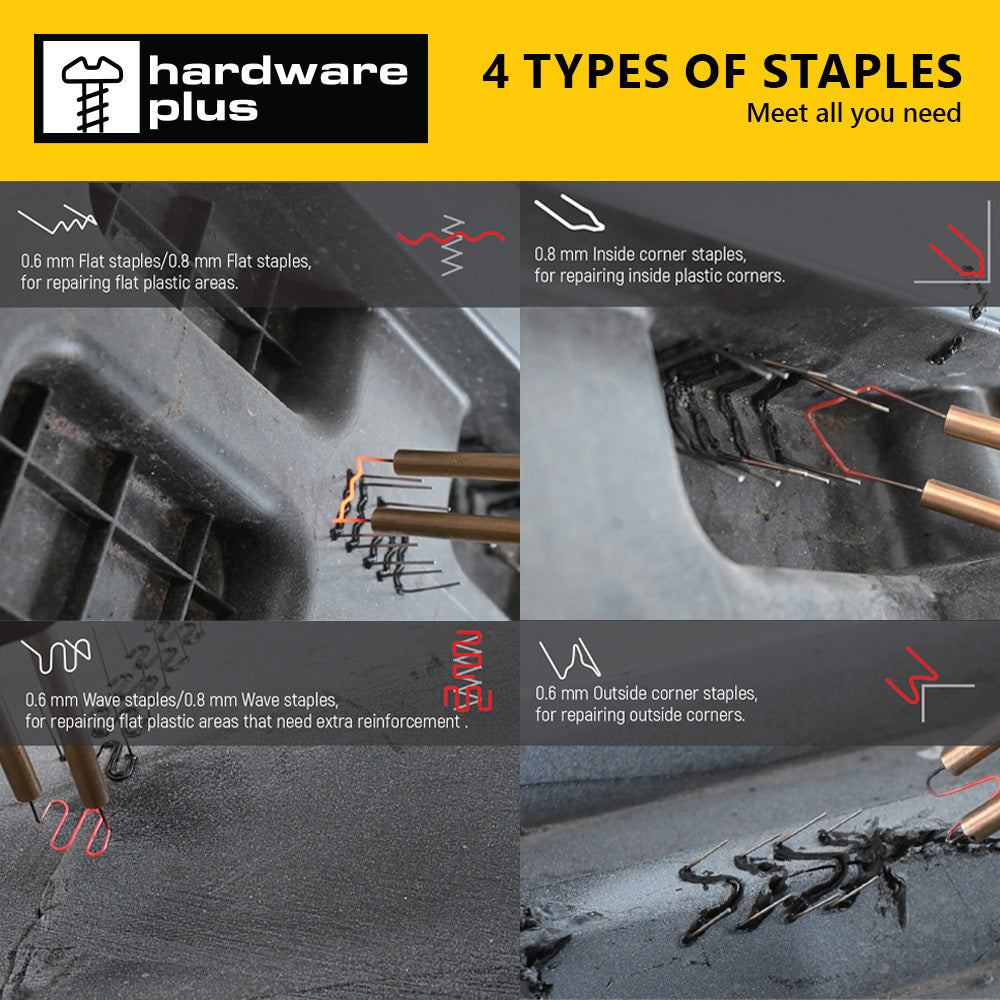 hardware plus

4 TYPES OF STAPLES
Meet all you need

0.6 mm Flat staples/0.8 mm Flat staples, for repairing flat plastic areas.

0.8 mm Inside corner staples, for repairing inside plastic corners.

0.6 mm Wave staples/0.8 mm Wave staples, for repairing flat plastic areas that need extra reinforcement .

0.6 mm Outside corner staples, for repairing outside corners.